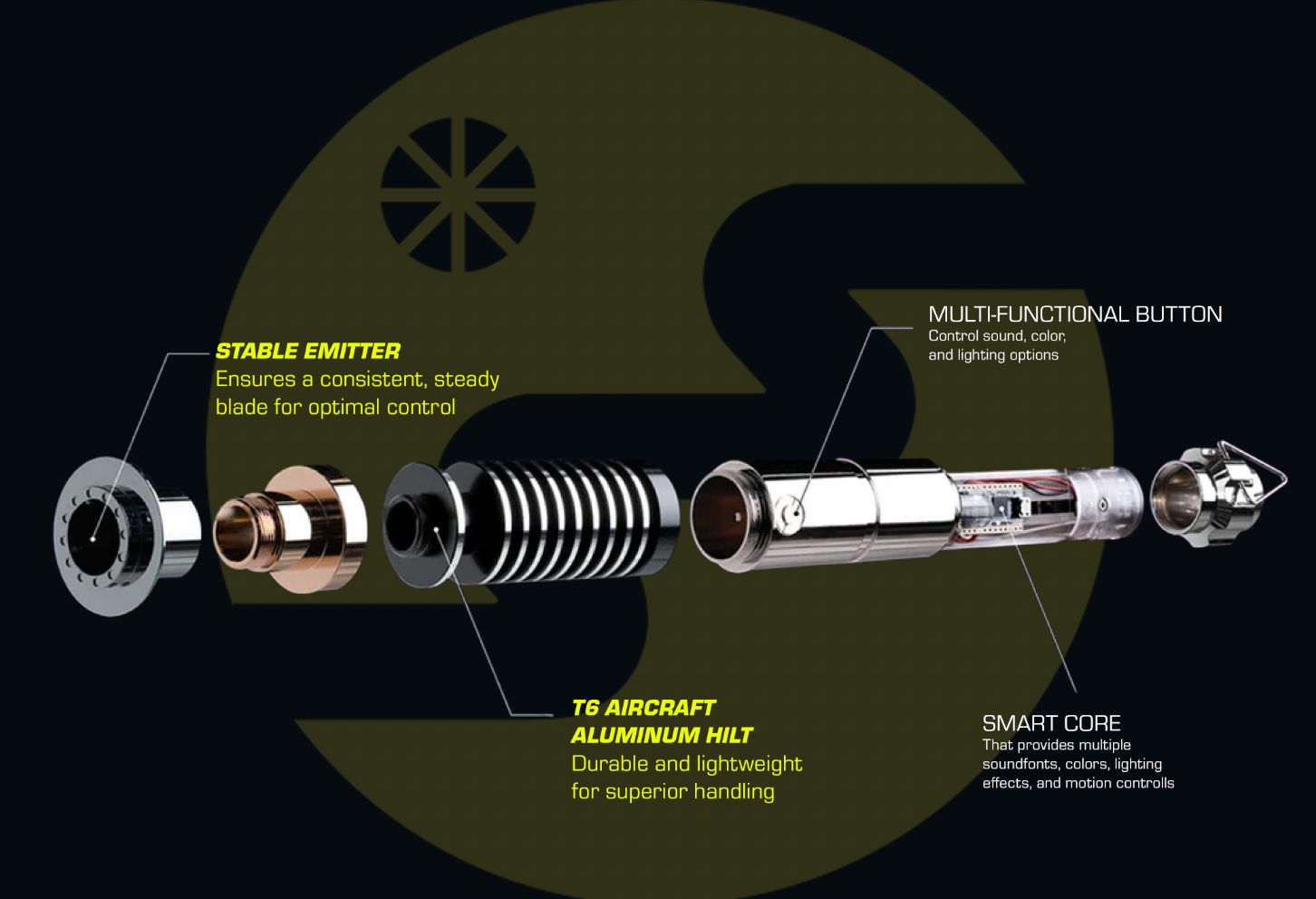 STABLE EMITTER
Ensures a consistent, steady blade for optimal control

MULTI-FUNCTIONAL BUTTON
Control sound, color, and lighting options

T6 AIRCRAFT ALUMINUM HILT
Durable and lightweight for superior handling

SMART CORE
That provides multiple soundfonts, colors, lighting effects, and motion controlls